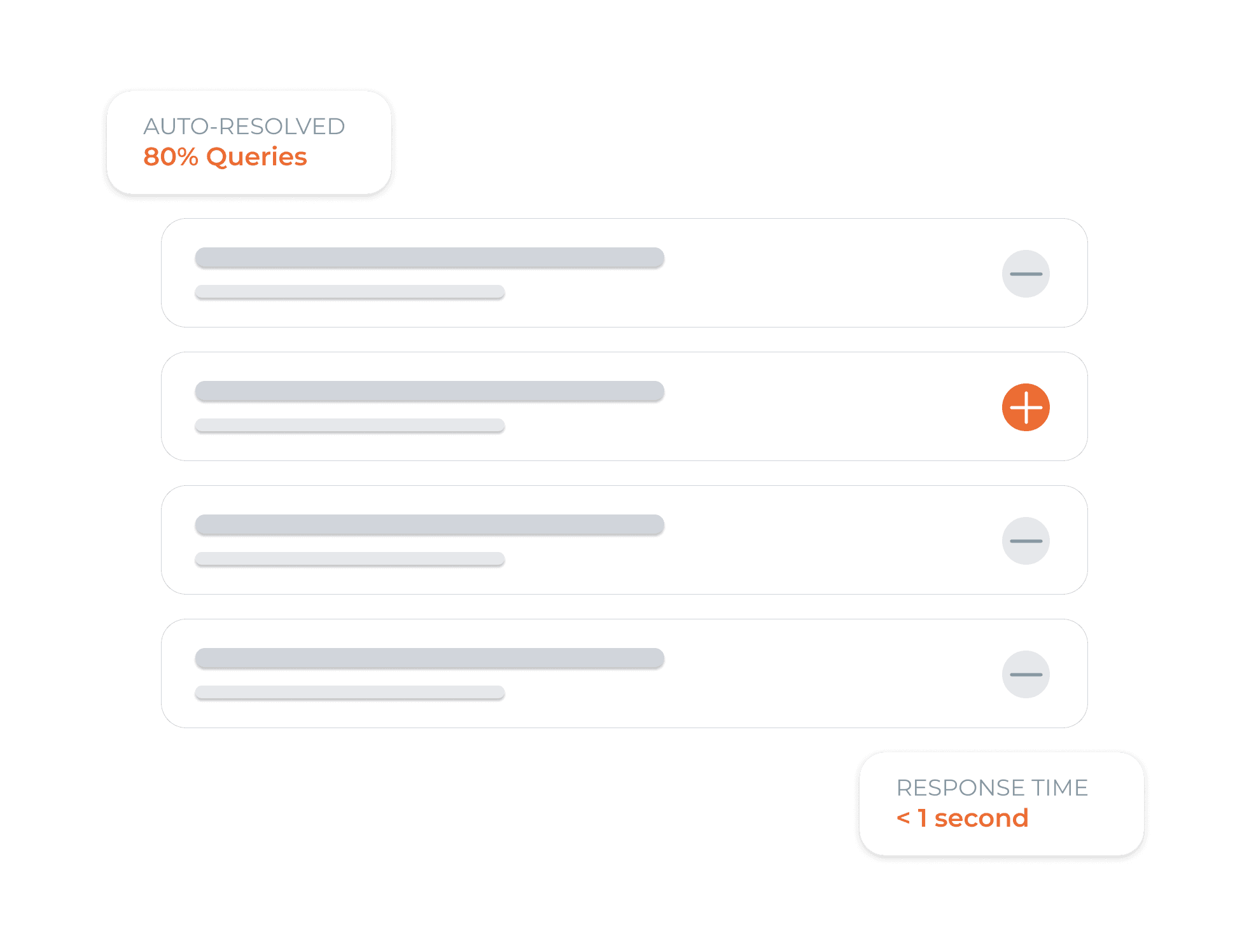 AUTO-RESOLVED
80% Queries

RESPONSE TIME
< 1 second